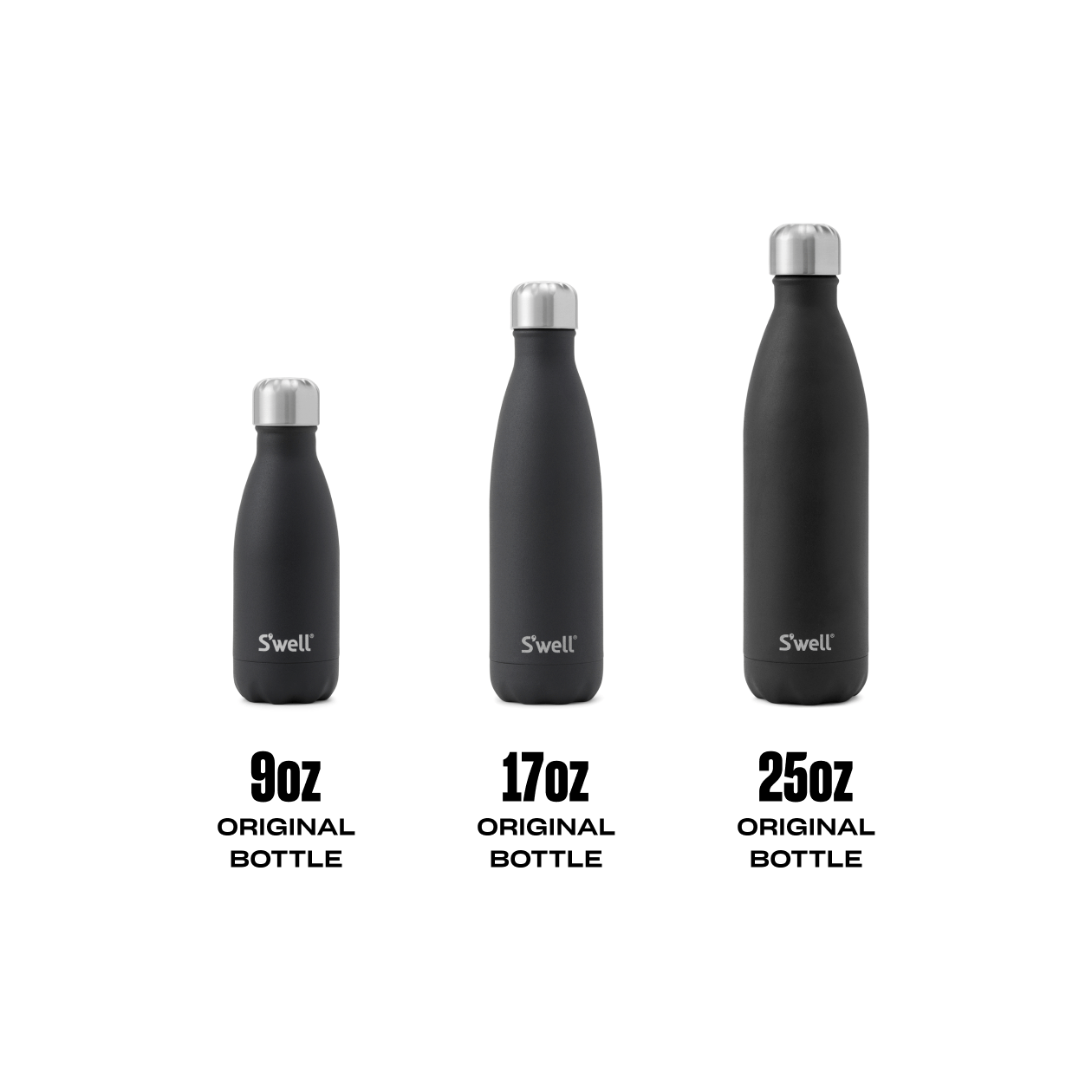 S'well®

S'well®

S'well®

9oz
ORIGINAL BOTTLE

17oz
ORIGINAL BOTTLE

25oz
ORIGINAL BOTTLE