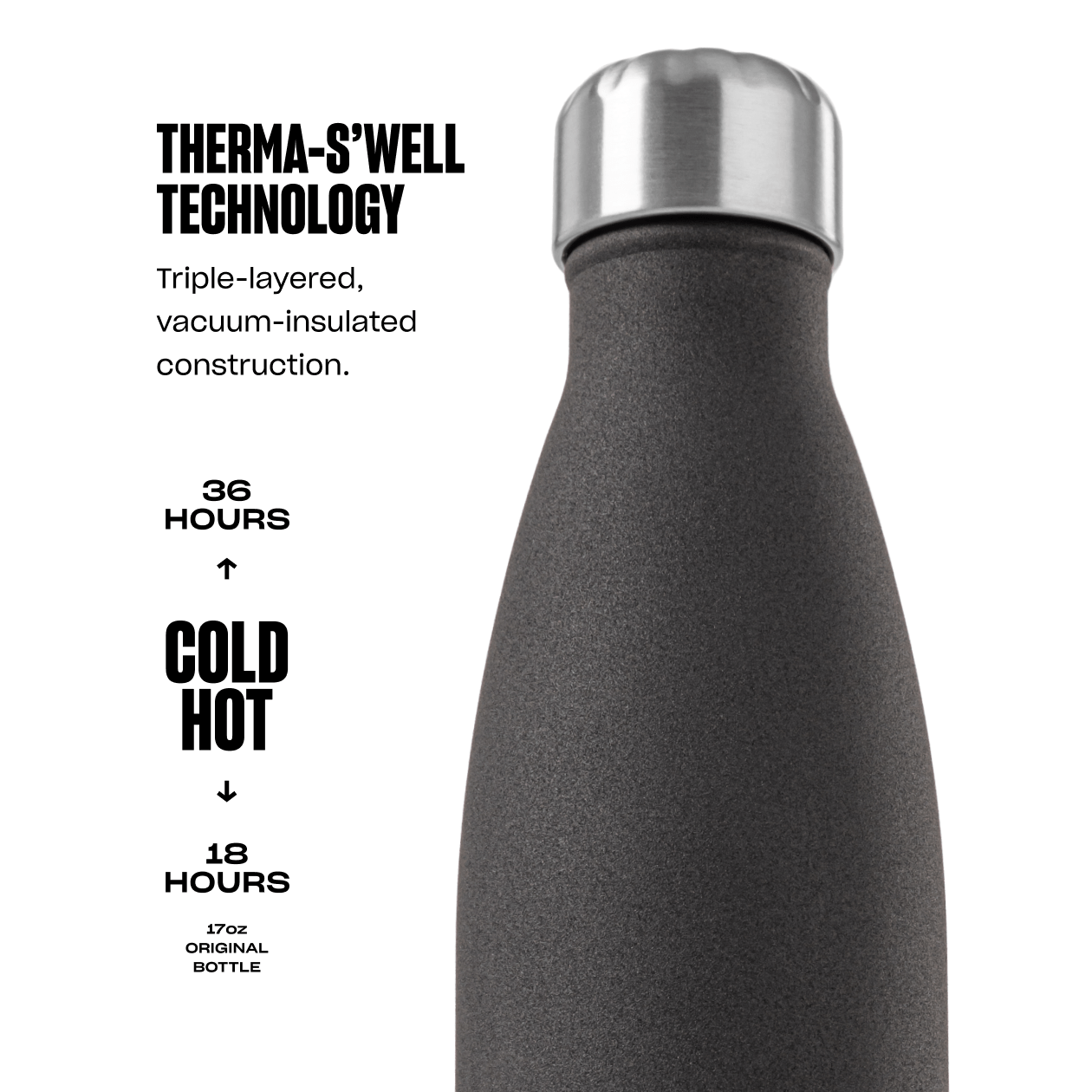 THERMA-S'WELL TECHNOLOGY

Triple-layered, vacuum-insulated construction.

36 HOURS

↑

COLD
HOT

↓

18 HOURS

17oz ORIGINAL BOTTLE